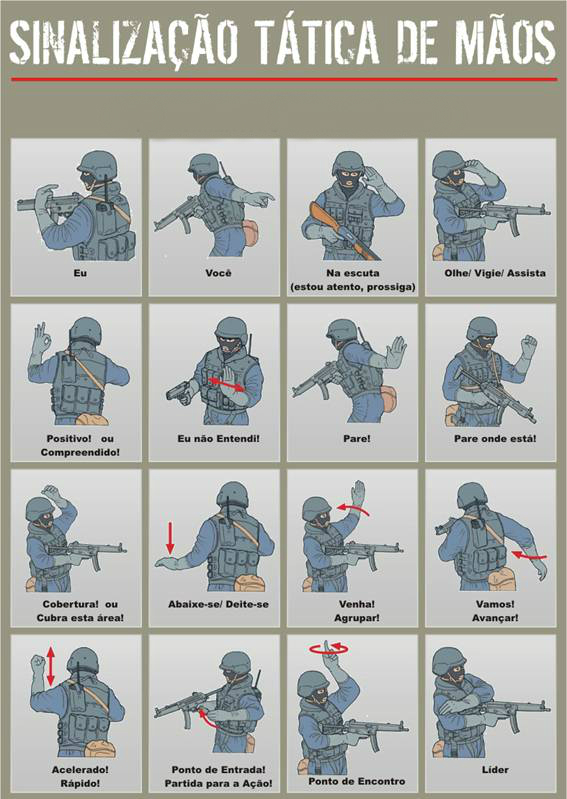 SINALIZAÇÃO TÁTICA DE MÃOS

Eu

Você

Na escuta (estou atento, prossiga)

Olhe/ Vigie/ Assista

Positivo! ou Compreendido!

Eu não Entendi!

Pare!

Pare onde está!

Cobertura! ou Cubra esta área!

Abaixe-se/ Deite-se

Venha! Agrupar!

Vamos! Avançar!

Acelerado! Rápido!

Ponto de Entrada! Partida para a Ação!

Ponto de Encontro

Líder